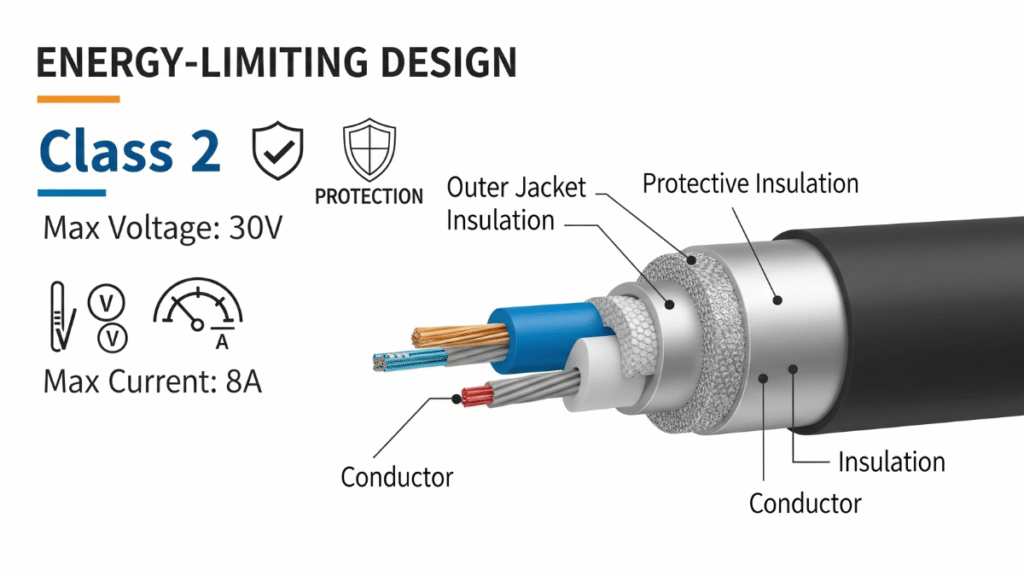 ENERGY-LIMITING DESIGN

Class 2

PROTECTION

Max Voltage: 30V

V
V
A

Max Current: 8A

Outer Jacket
Insulation

Protective Insulation

Conductor

Insulation

Conductor